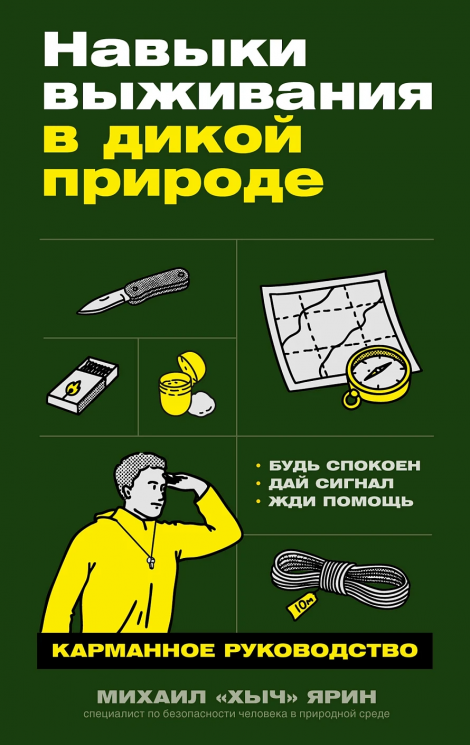 Навыки выживания в дикой природе

• БУДЬ СПОКОЕН
• ДАЙ СИГНАЛ
• ЖДИ ПОМОЩЬ

10м

КАРМАННОЕ РУКОВОДСТВО

МИХАИЛ «ХЫЧ» ЯРИН
специалист по безопасности человека в природной среде