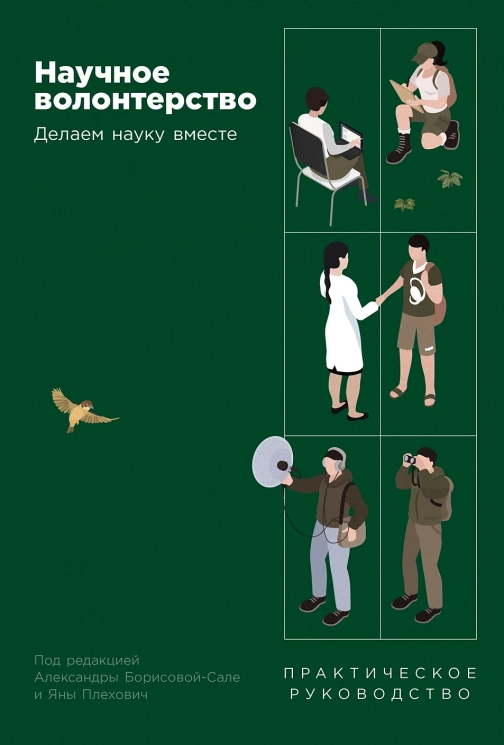 Научное волонтерство

Делаем науку вместе

Под редакцией Александры Борисовой-Сале и Яны Плехович

ПРАКТИЧЕСКОЕ РУКОВОДСТВО